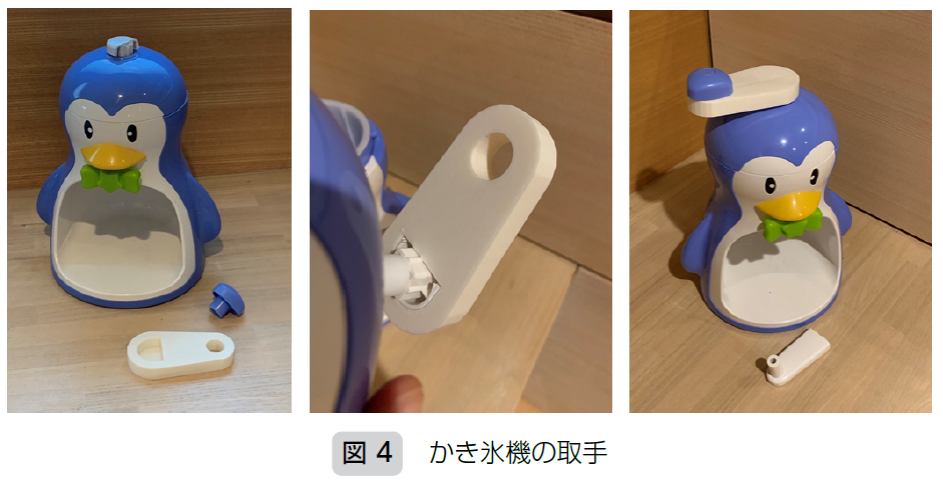 図 4 かき氷機の取手