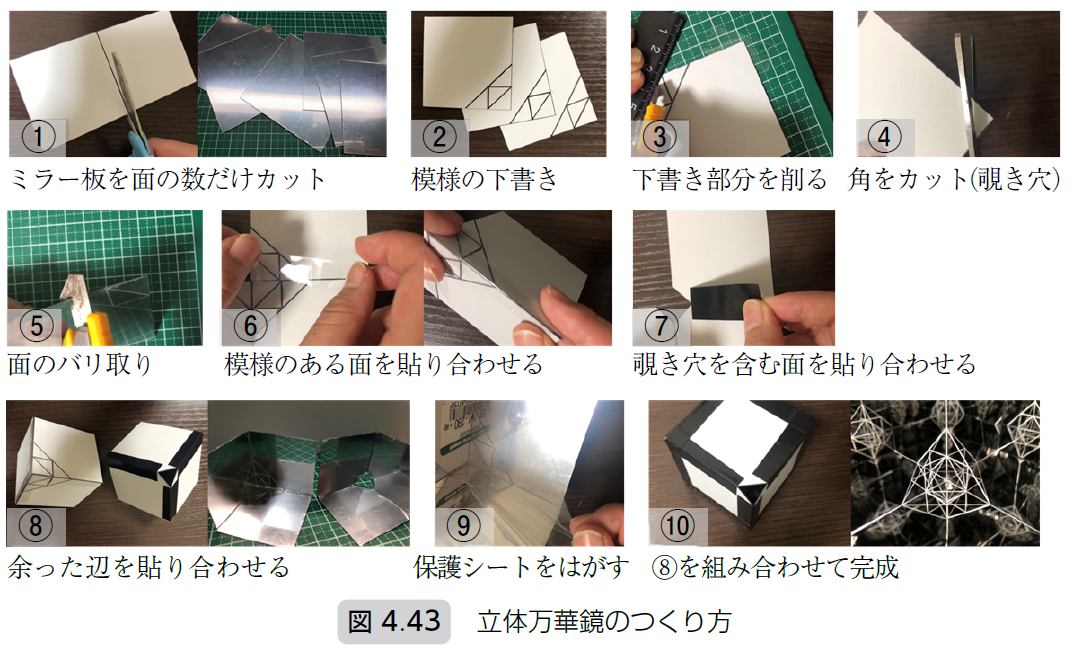 ①
ミラー板を面の数だけカット

②
模様の下書き

③
下書き部分を削る

④
角をカット(覗き穴)

⑤
面のバリ取り

⑥
模様のある面を貼り合わせる

⑦
覗き穴を含む面を貼り合わせる

⑧
余った辺を貼り合わせる

⑨
保護シートをはがす

⑩
⑧を組み合わせて完成

図 4.43　立体万華鏡のつくり方