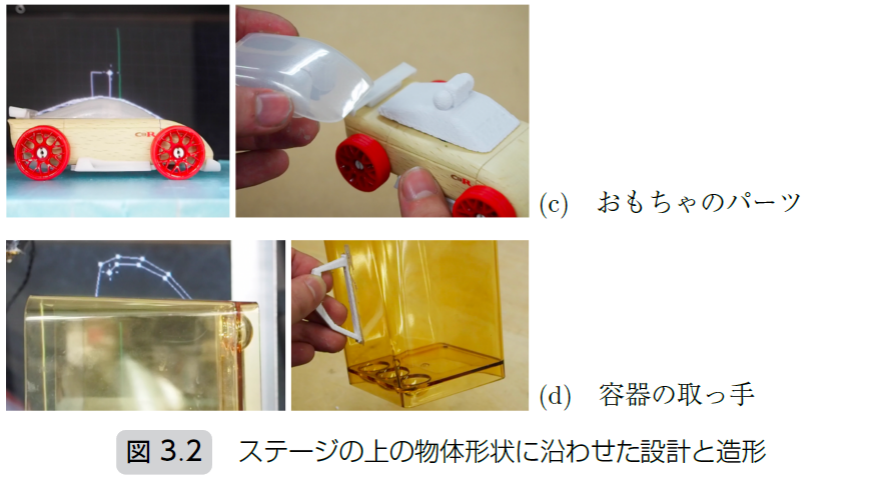 (c) おもちゃのパーツ

(d) 容器の取っ手

図 3.2 ステージの上の物体形状に沿わせた設計と造形