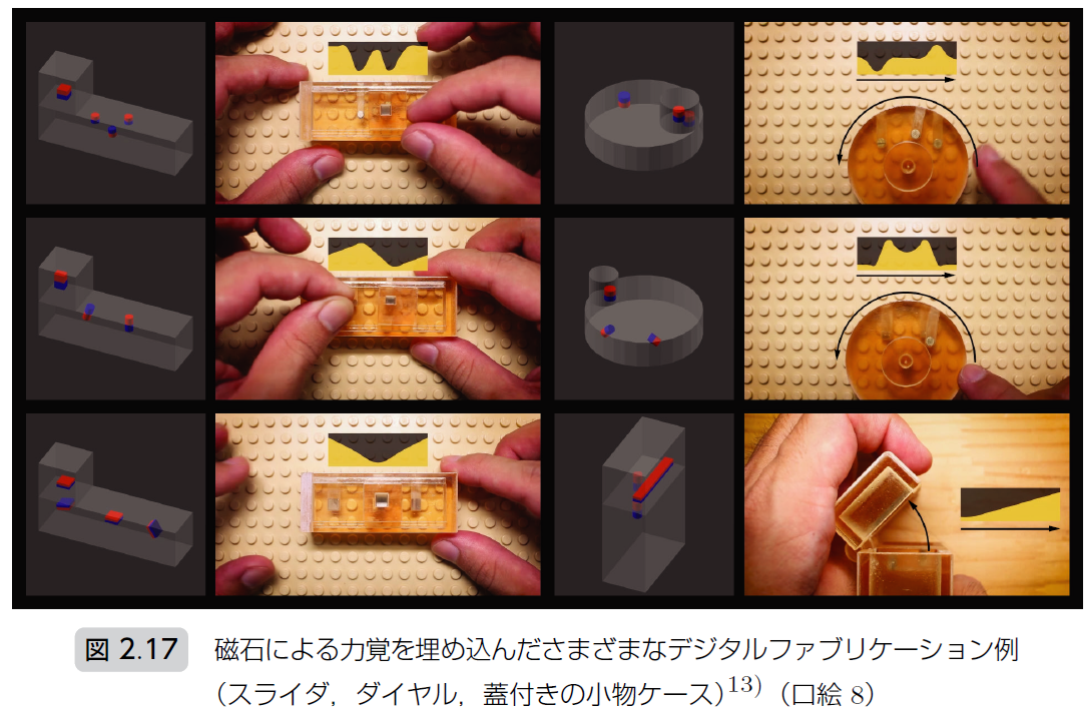 図 2.17　磁石による力覚を埋め込んださまざまなデジタルファブリケーション例（スライダ，ダイヤル，蓋付きの小物ケース）$^{13)}$（口絵 8）