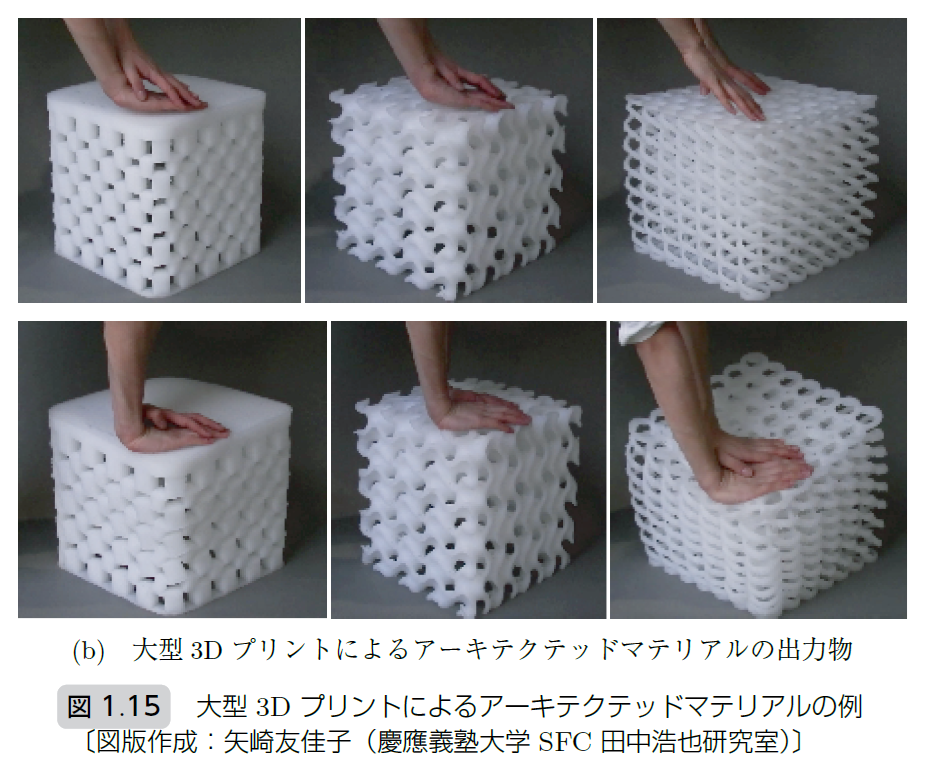 (b) 大型 3D プリントによるアーキテクテッドマテリアルの出力物

図 1.15 大型 3D プリントによるアーキテクテッドマテリアルの例
〔図版作成：矢崎友佳子（慶應義塾大学 SFC 田中浩也研究室）〕