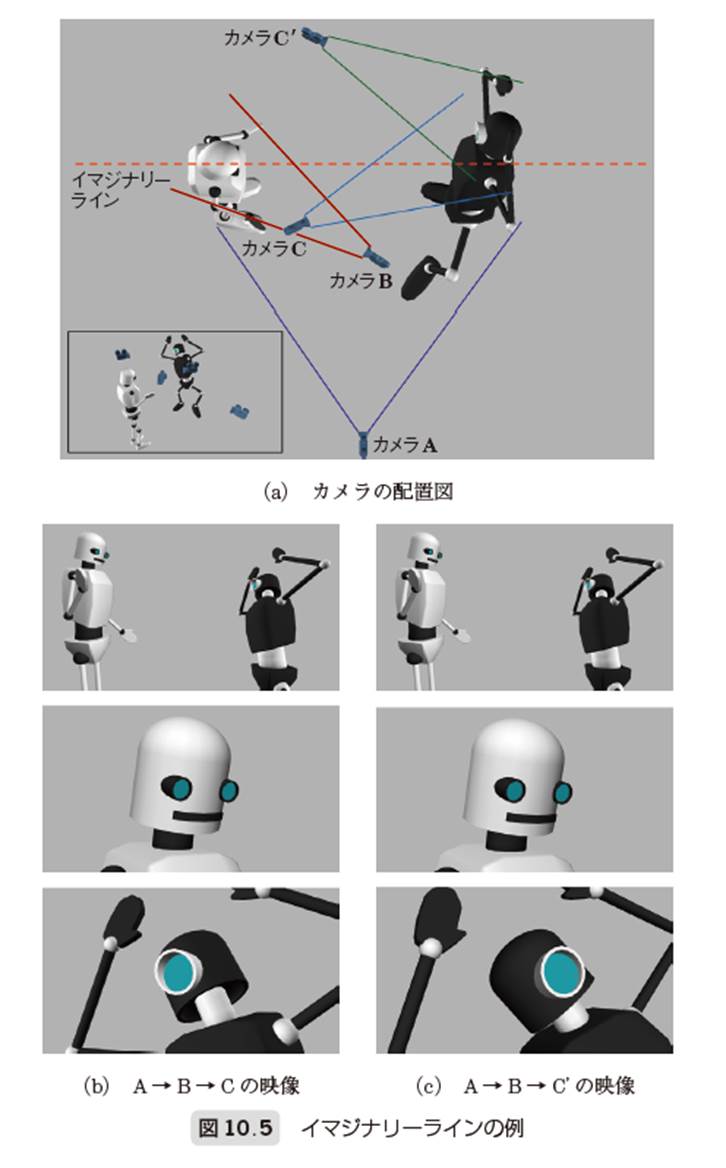 カメラ C′

イマジナリーライン

カメラ C

カメラ B

カメラ A

(a)　カメラの配置図

(b)　A → B → C の映像

(c)　A → B → C′ の映像

図 10.5　イマジナリーラインの例