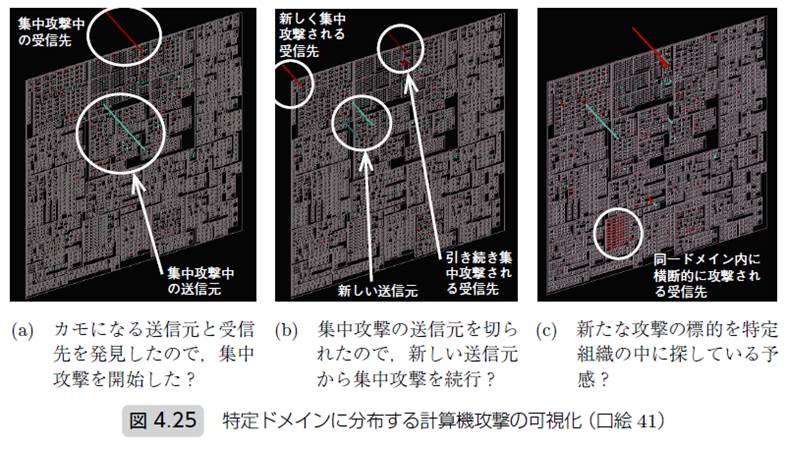 集中攻撃中の受信先

集中攻撃中の送信元

(a) カモになる送信元と受信先を発見したので，集中攻撃を開始した？

新しく集中攻撃される受信先

新しい送信元

引き続き集中攻撃される受信先

(b) 集中攻撃の送信元を切られたので，新しい送信元から集中攻撃を続行？

同一ドメイン内に横断的に攻撃される受信先

(c) 新たな攻撃の標的を特定組織の中に探している予感？

図 4.25 特定ドメインに分布する計算機攻撃の可視化（口絵 41）